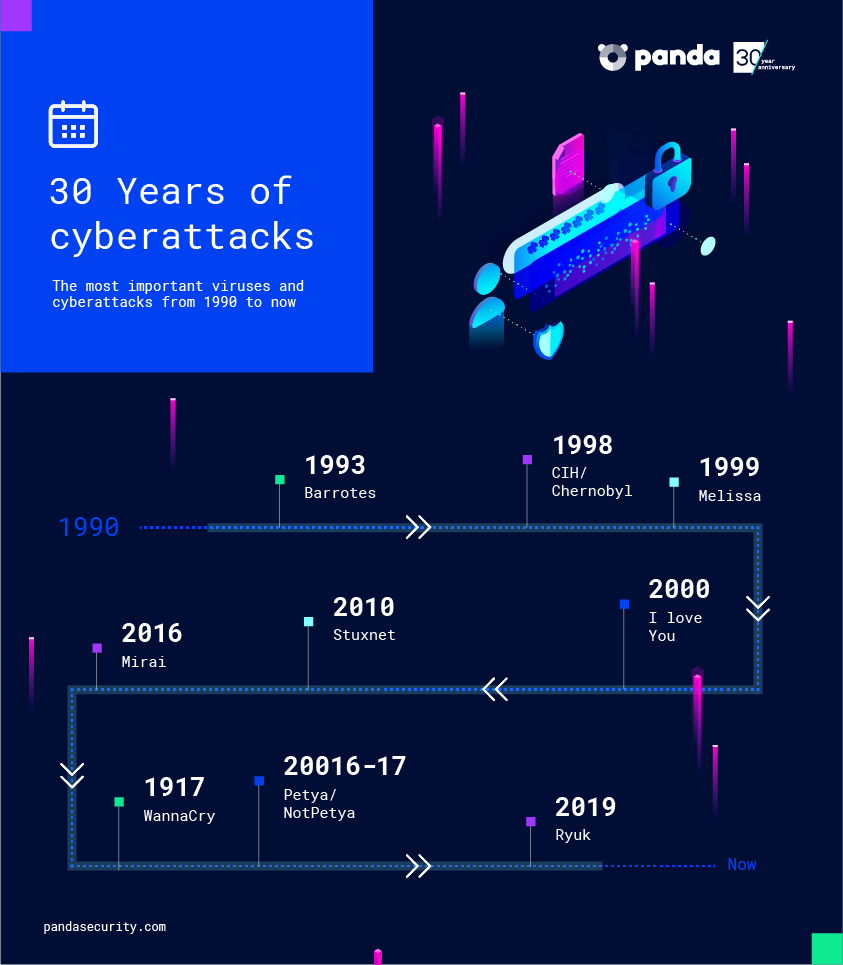 panda 30 year anniversary

30 Years of cyberattacks

The most important viruses and cyberattacks from 1990 to now

1990

1993
Barrotes

1998
CIH/
Chernobyl

1999
Melissa

2000
I love You

2010
Stuxnet

2016
Mirai

1917
WannaCry

20016-17
Petya/
NotPetya

2019
Ryuk

Now

pandasecurity.com