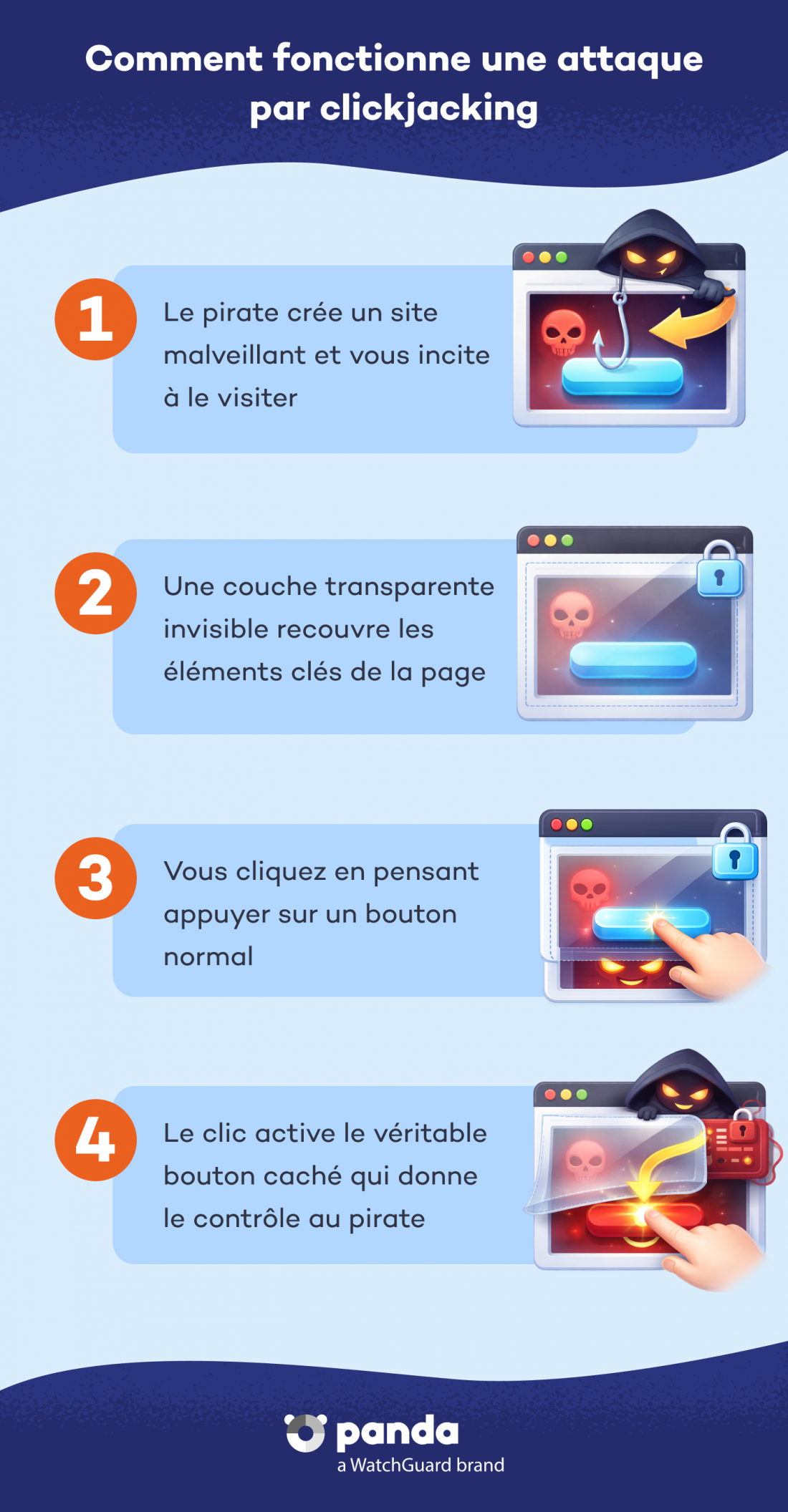 Comment fonctionne une attaque par clickjacking

1
Le pirate crée un site malveillant et vous incite à le visiter

2
Une couche transparente invisible recouvre les éléments clés de la page

3
Vous cliquez en pensant appuyer sur un bouton normal

4
Le clic active le véritable bouton caché qui donne le contrôle au pirate

panda
a WatchGuard brand