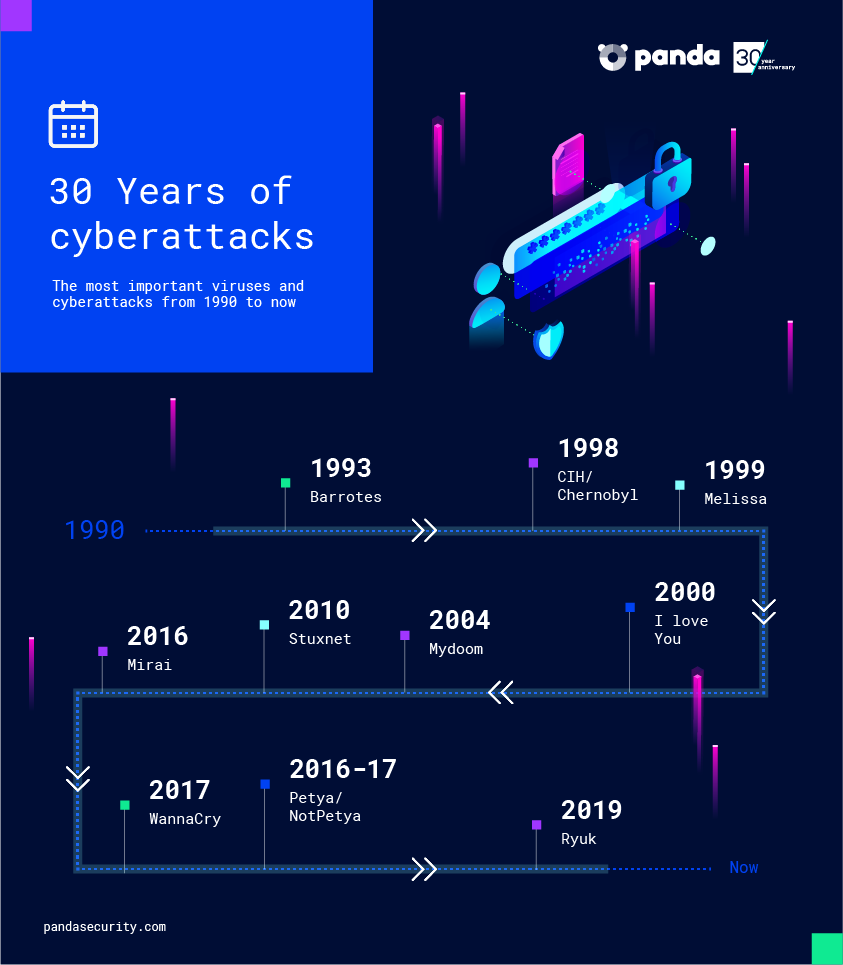 panda 30 year anniversary

30 Years of cyberattacks

The most important viruses and cyberattacks from 1990 to now

1990

1993
Barrotes

1998
CIH/
Chernobyl

1999
Melissa

2000
I love You

2004
Mydoom

2010
Stuxnet

2016
Mirai

2017
WannaCry

2016-17
Petya/
NotPetya

2019
Ryuk

Now

pandasecurity.com