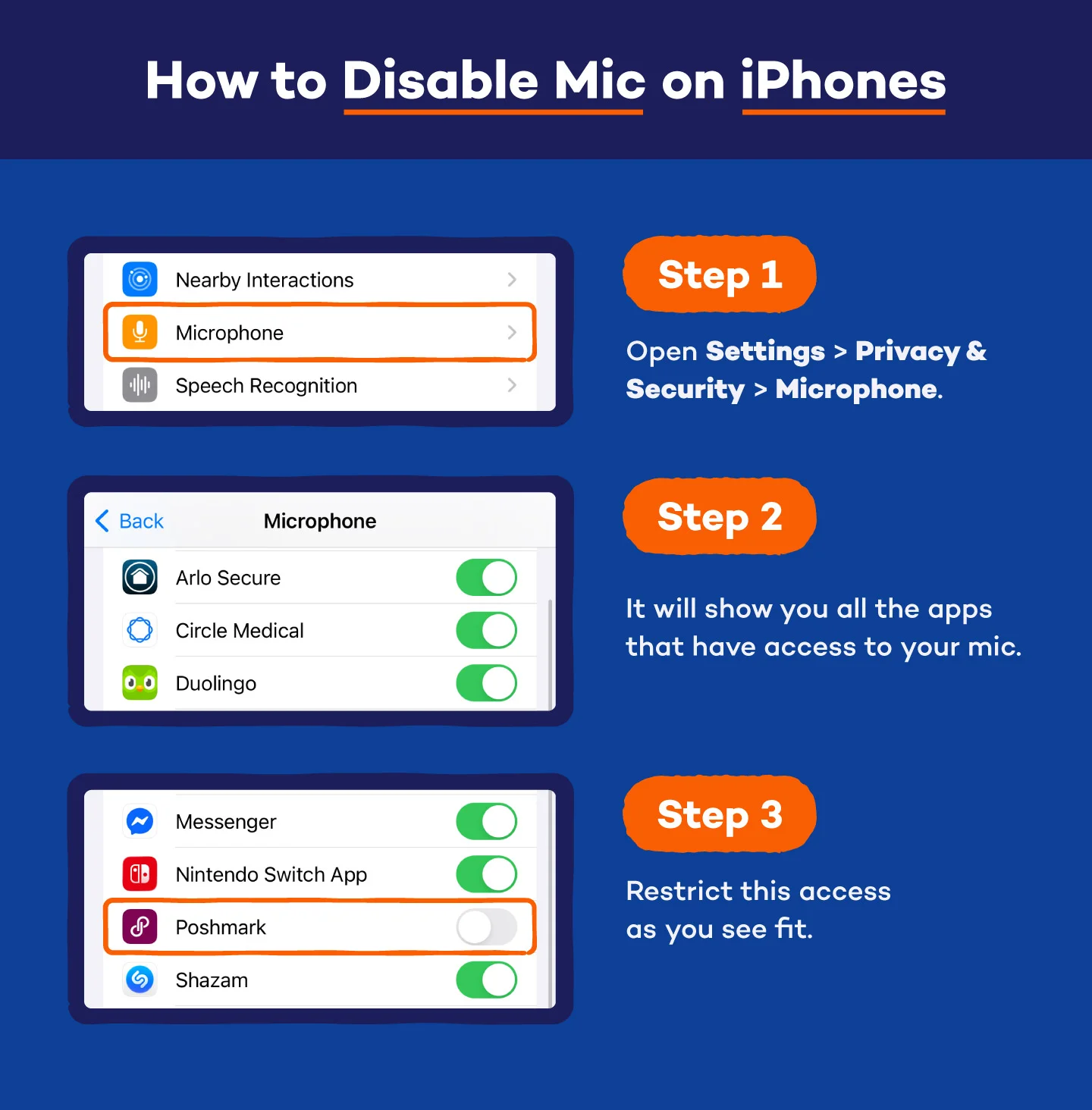 How to Disable Mic on iPhones

Nearby Interactions
Microphone
Speech Recognition

Step 1

Open Settings > Privacy & Security > Microphone.

Back
Microphone
Arlo Secure
Circle Medical
Duolingo

Step 2

It will show you all the apps that have access to your mic.

Messenger
Nintendo Switch App
Poshmark
Shazam

Step 3

Restrict this access as you see fit.