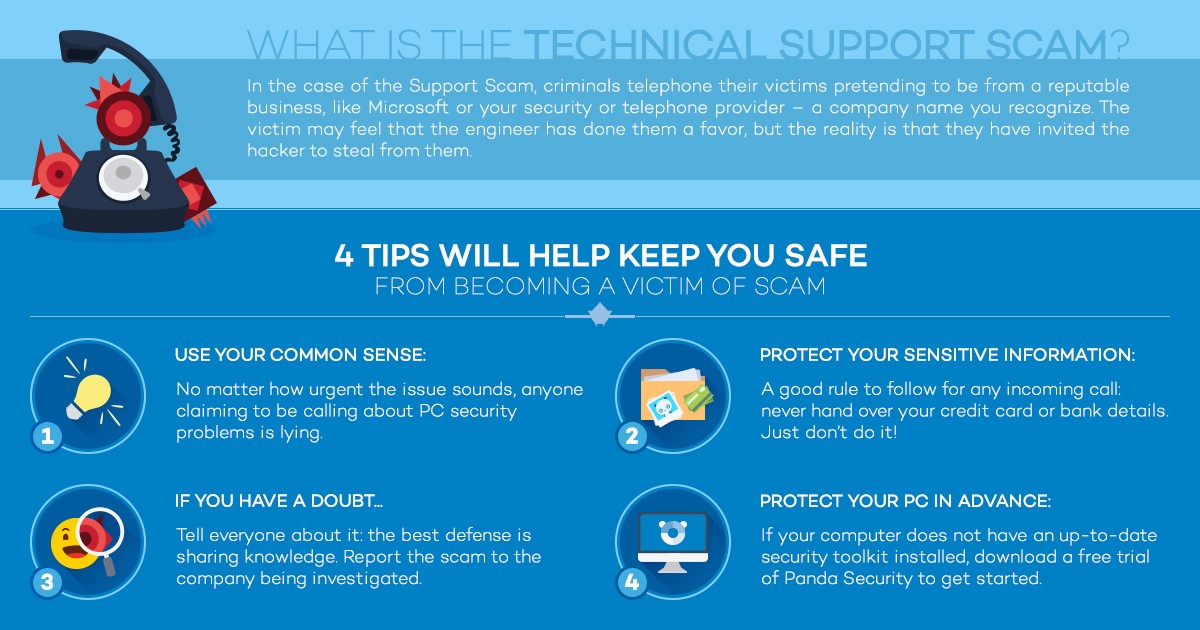 WHAT IS THE TECHNICAL SUPPORT SCAM?

In the case of the Support Scam, criminals telephone their victims pretending to be from a reputable business, like Microsoft or your security or telephone provider – a company name you recognize. The victim may feel that the engineer has done them a favor, but the reality is that they have invited the hacker to steal from them.

4 TIPS WILL HELP KEEP YOU SAFE
FROM BECOMING A VICTIM OF SCAM

1
USE YOUR COMMON SENSE:
No matter how urgent the issue sounds, anyone claiming to be calling about PC security problems is lying.

2
PROTECT YOUR SENSITIVE INFORMATION:
A good rule to follow for any incoming call: never hand over your credit card or bank details. Just don't do it!

3
IF YOU HAVE A DOUBT...
Tell everyone about it: the best defense is sharing knowledge. Report the scam to the company being investigated.

4
PROTECT YOUR PC IN ADVANCE:
If your computer does not have an up-to-date security toolkit installed, download a free trial of Panda Security to get started.